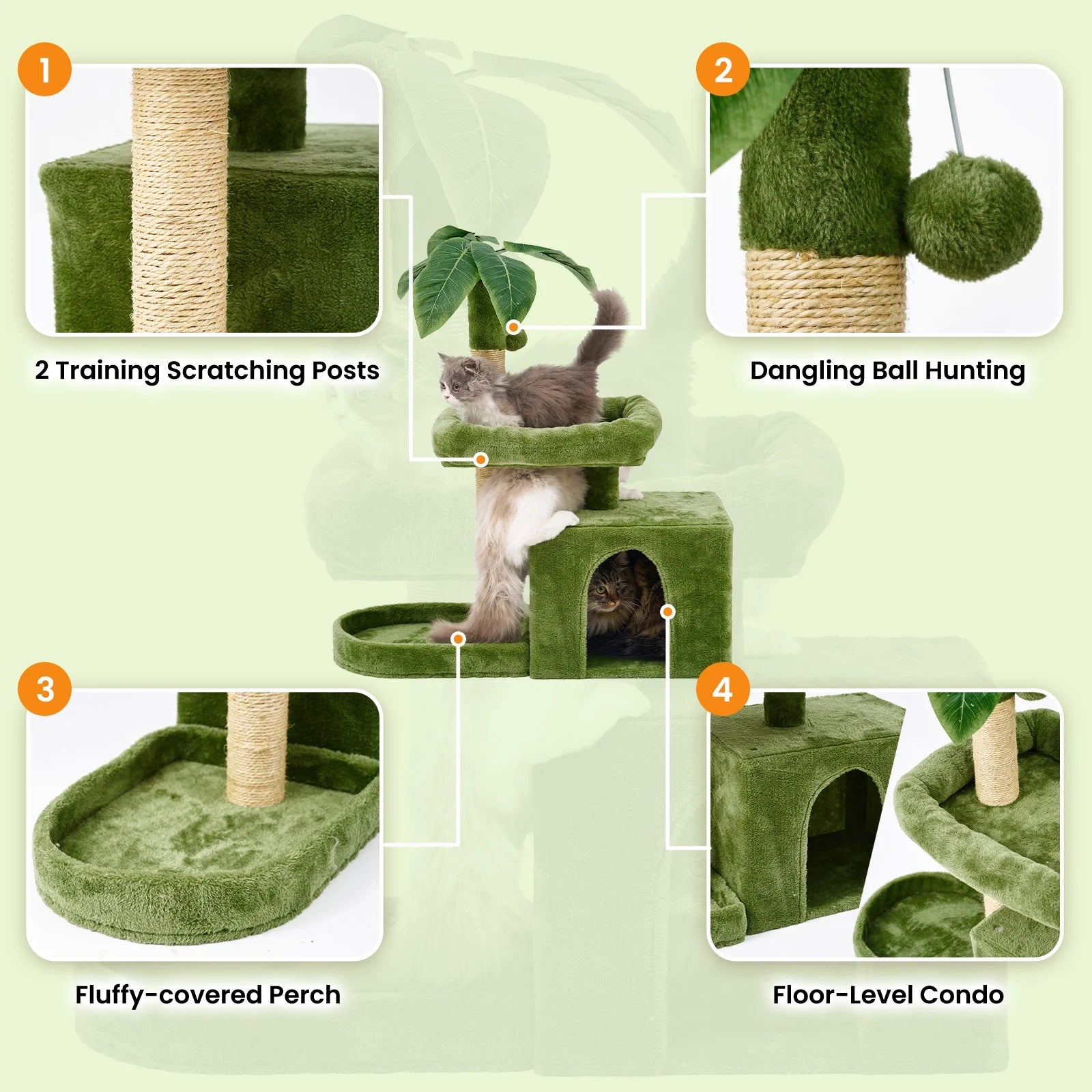 1

2 Training Scratching Posts

2

Dangling Ball Hunting

3

Fluffy-covered Perch

4

Floor-Level Condo